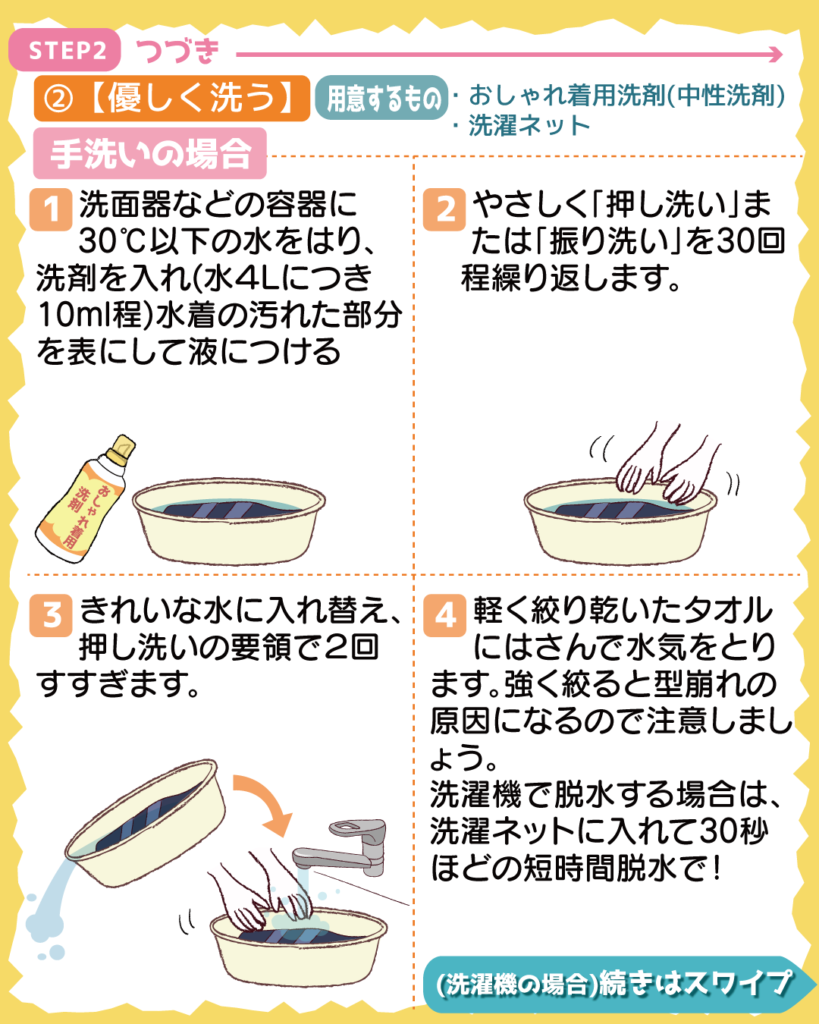 STEP2 つづき

②【優しく洗う】 用意するもの ・おしゃれ着用洗剤(中性洗剤)
・洗濯ネット

手洗いの場合

1 洗面器などの容器に30℃以下の水をはり、洗剤を入れ(水4Lにつき10ml程)水着の汚れた部分を表にして液につける

おしゃれ着用洗剤

2 やさしく「押し洗い」または「振り洗い」を30回程繰り返します。

3 きれいな水に入れ替え、押し洗いの要領で2回すすぎます。

4 軽く絞り乾いたタオルにはさんで水気をとります。強く絞ると型崩れの原因になるので注意しましょう。
洗濯機で脱水する場合は、洗濯ネットに入れて30秒ほどの短時間脱水で!

(洗濯機の場合)続きはスワイプ