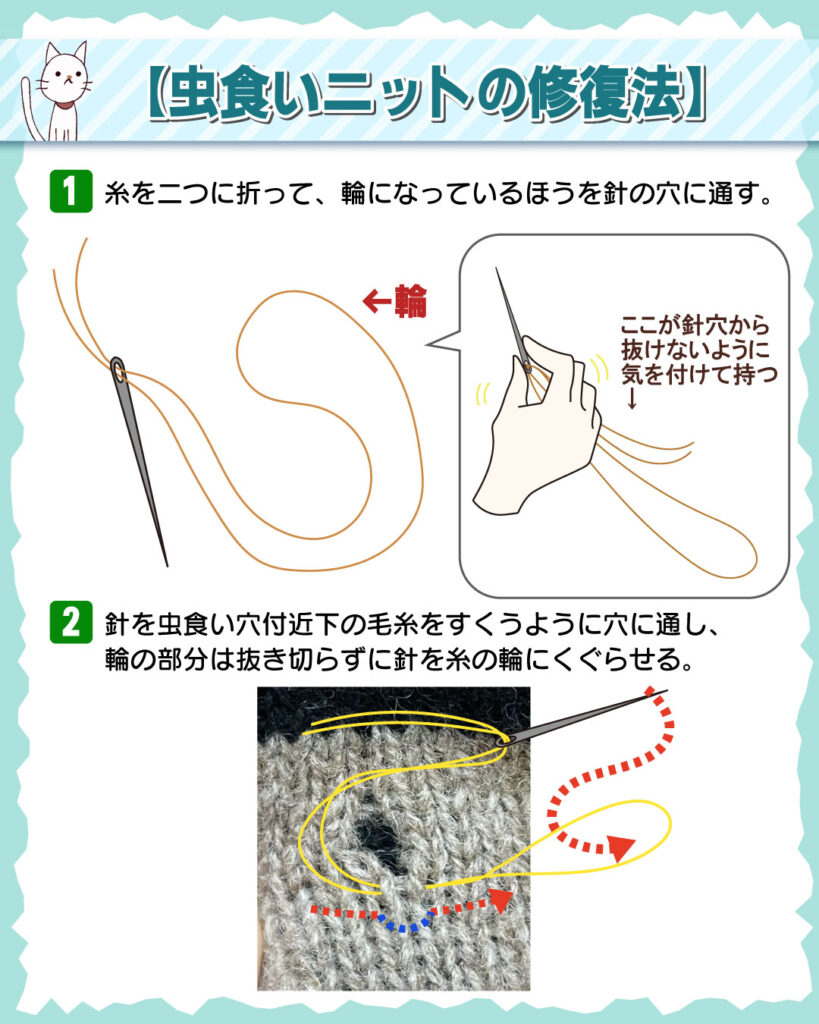 【虫食いニットの修復法】

1 糸を二つに折って、輪になっているほうを針の穴に通す。

←輪

ここが針穴から抜けないように気を付けて持つ
↓

2 針を虫食い穴付近下の毛糸をすくうように穴に通し、輪の部分は抜き切らずに針を糸の輪にくぐらせる。